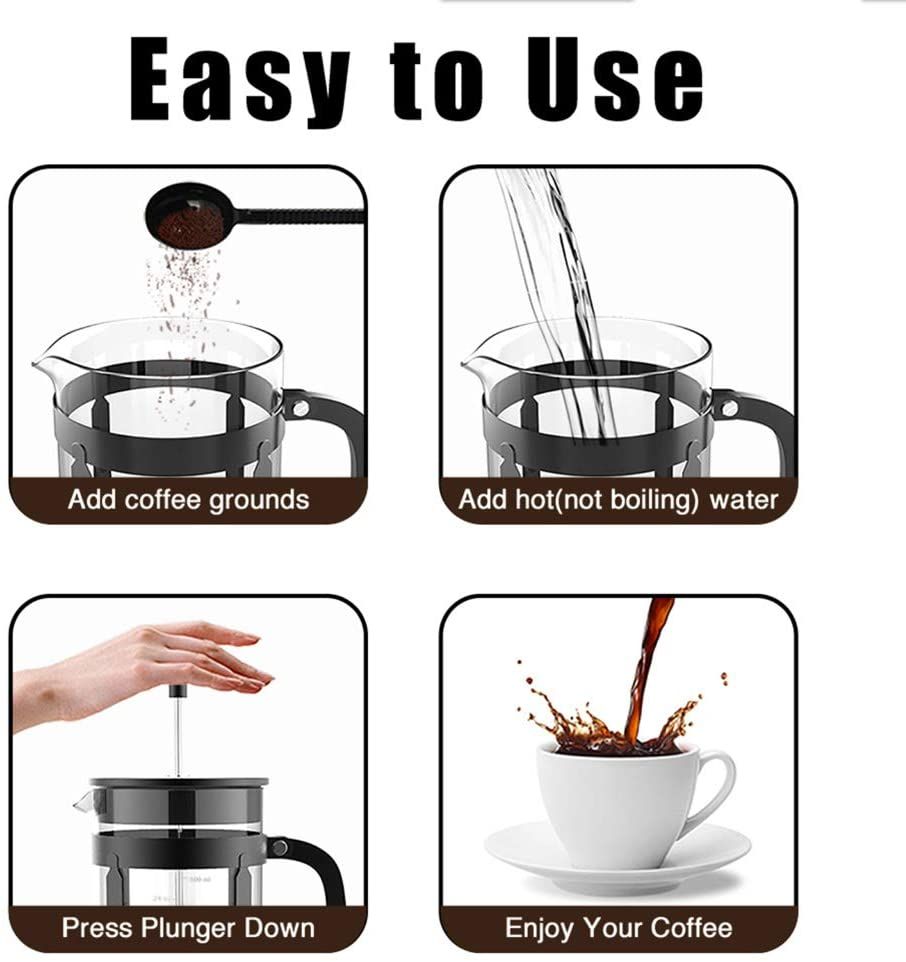 Easy to Use

Add coffee grounds

Add hot(not boiling) water

Press Plunger Down

Enjoy Your Coffee